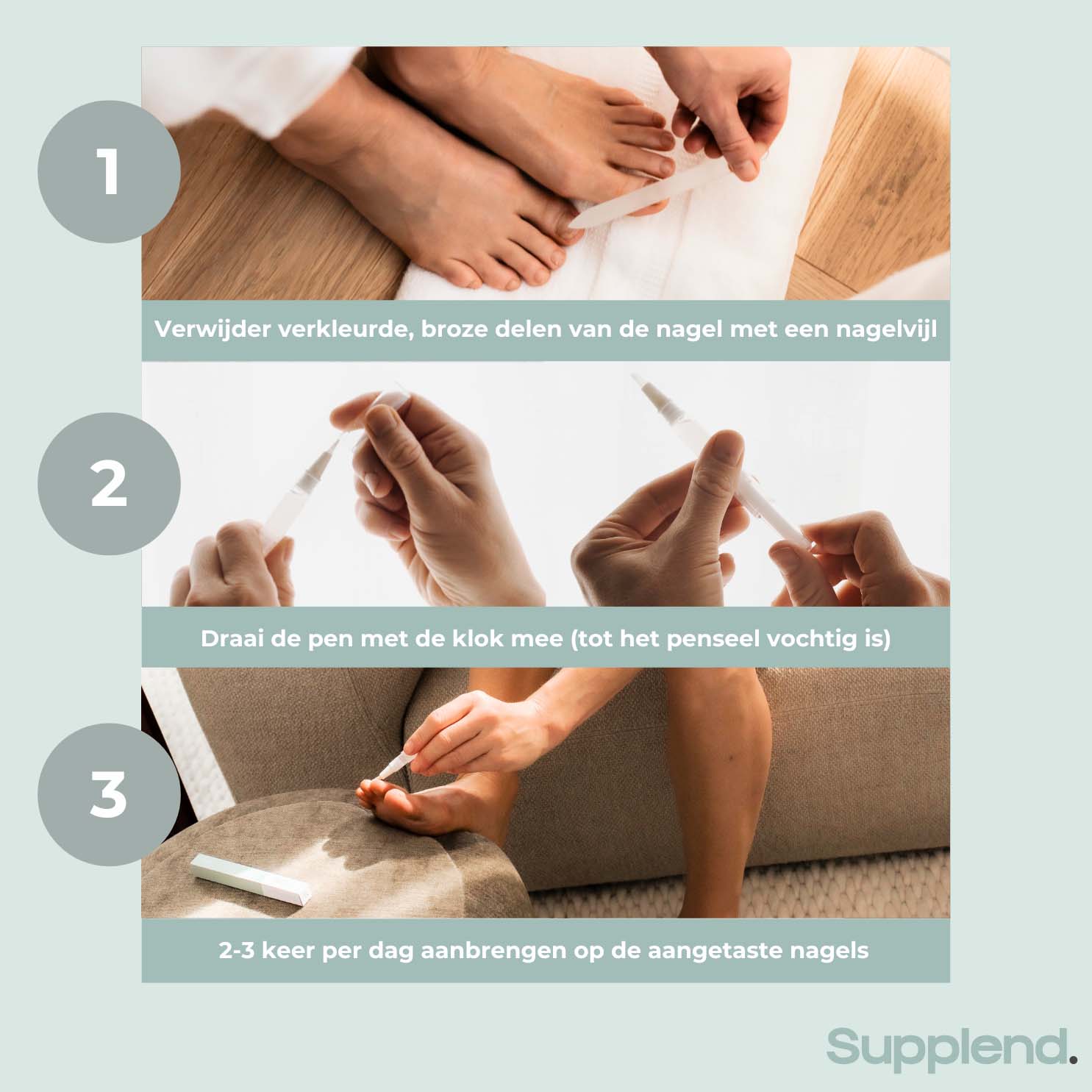 1

Verwijder verkleurde, broze delen van de nagel met een nagelvijl

2

Draai de pen met de klok mee (tot het penseel vochtig is)

3

2-3 keer per dag aanbrengen op de aangetaste nagels

Supplend.